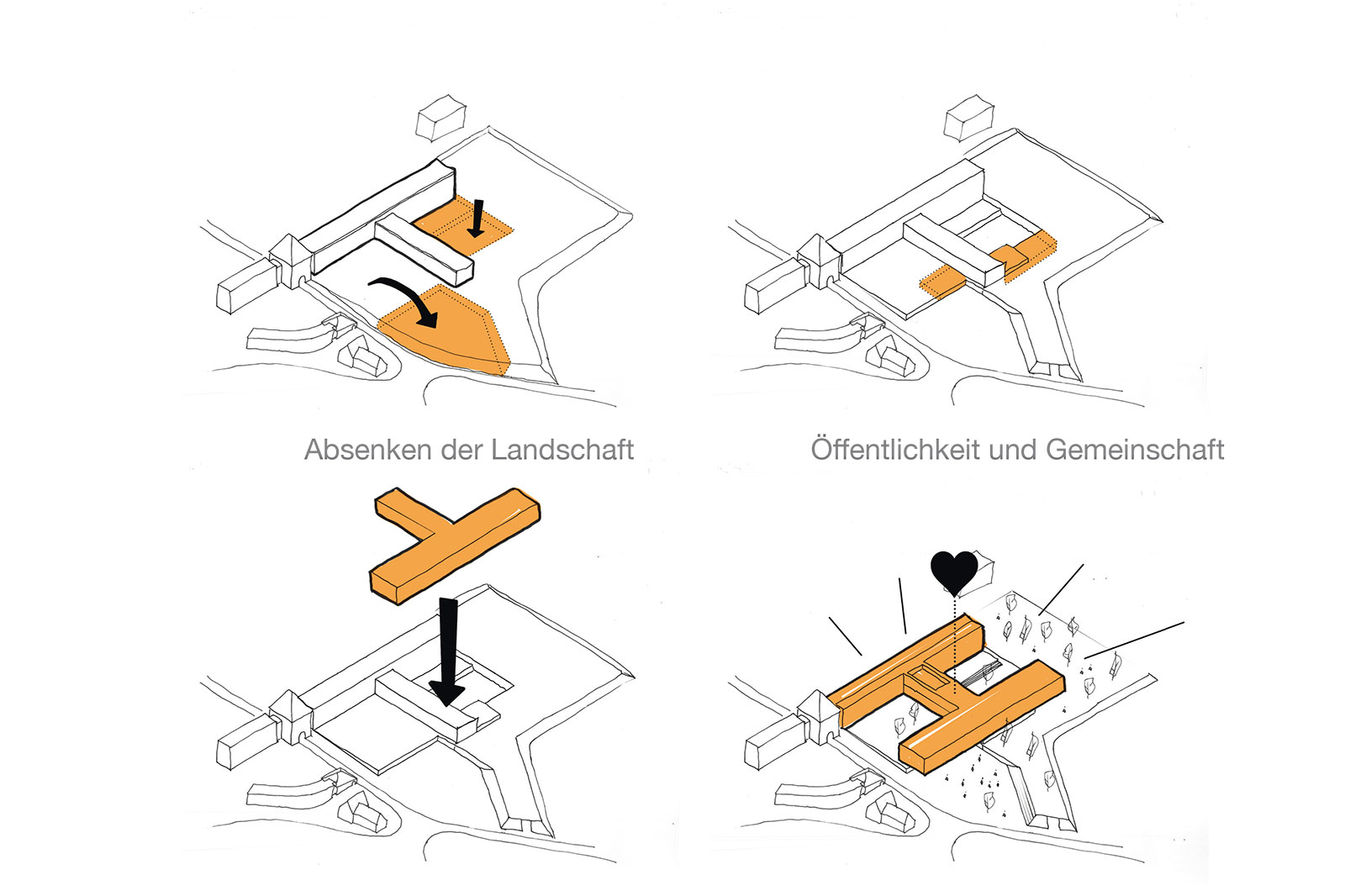 Absenken der Landschaft

Öffentlichkeit und Gemeinschaft